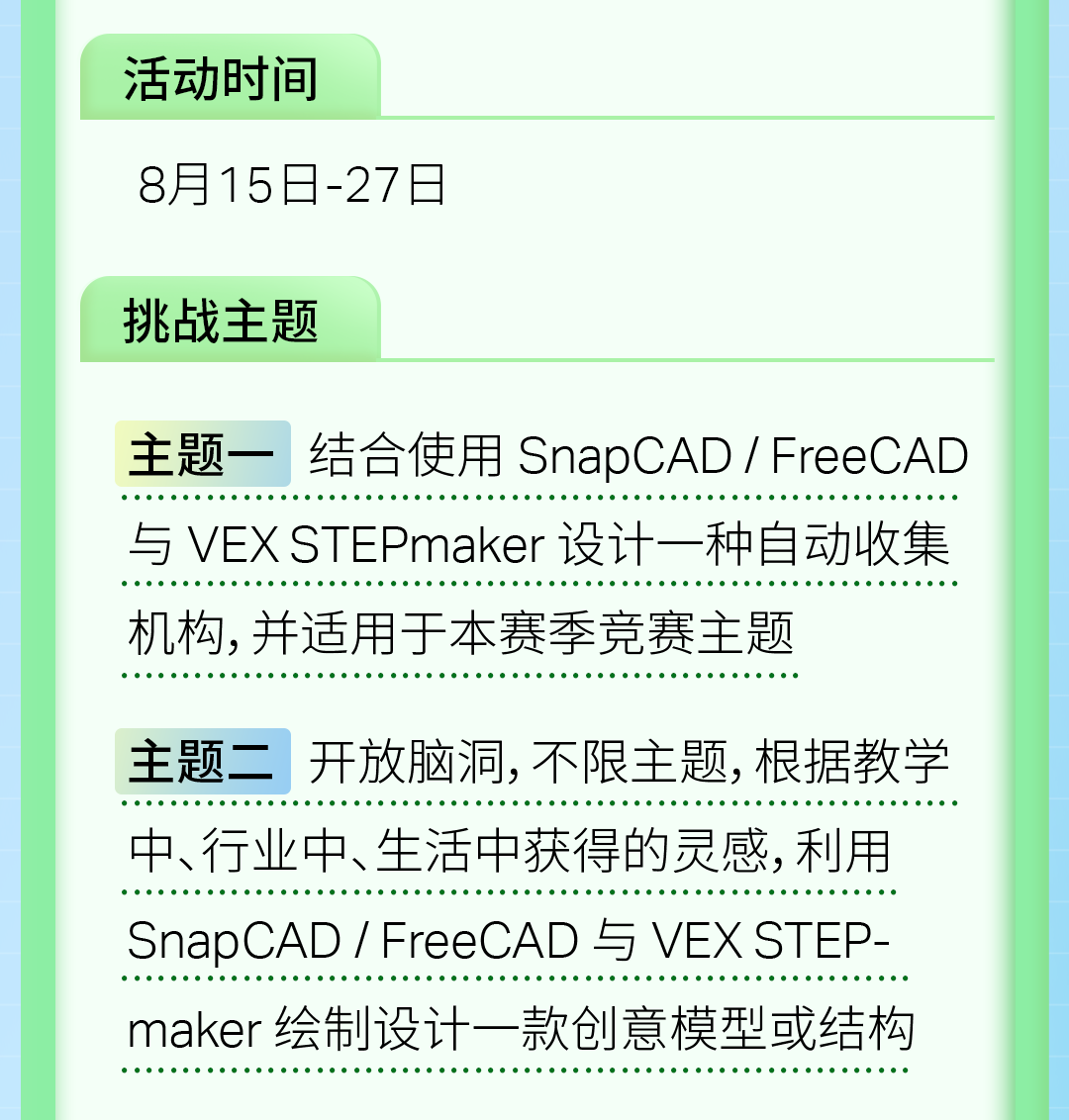 活动时间

8月15日-27日

挑战主题

主题一 结合使用SnapCAD / FreeCAD与VEX STEPmaker设计一种自动收集机构，并适用于本赛季竞赛主题

主题二 开放脑洞，不限主题，根据教学中、行业中、生活中获得的灵感，利用SnapCAD / FreeCAD与VEX STEPmaker绘制设计一款创意模型或结构